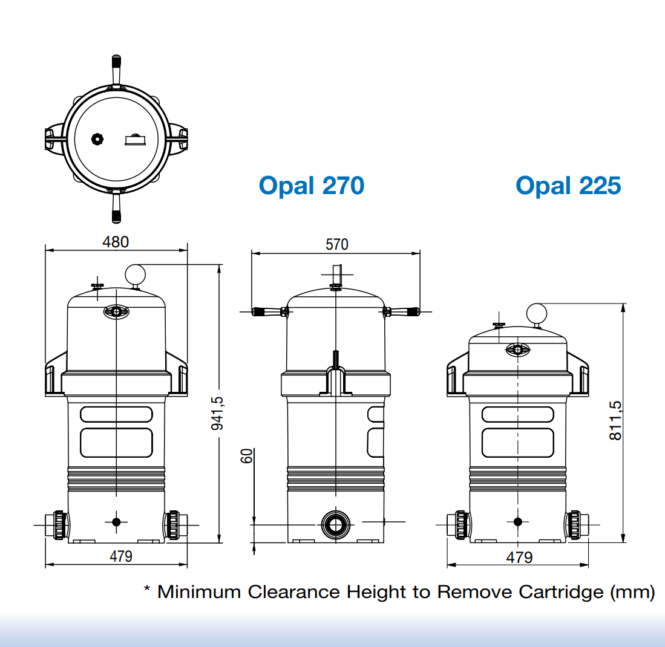 Opal 270

Opal 225

480

570

941,5

60

811,5

479

479

* Minimum Clearance Height to Remove Cartridge (mm)