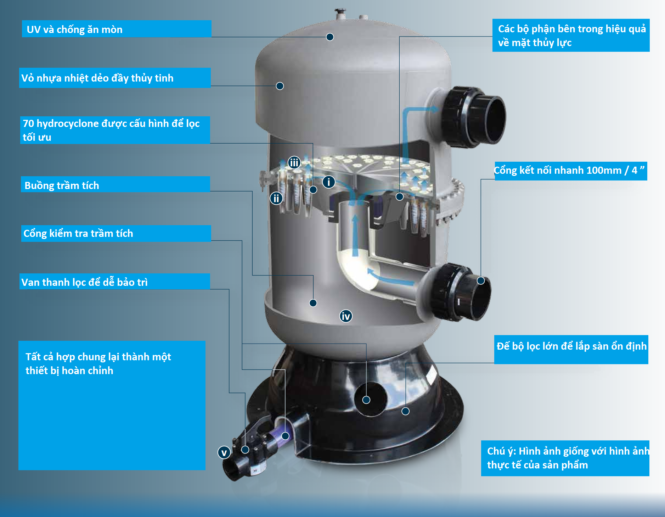 UV và chống ăn mòn

Vỏ nhựa nhiệt dẻo đầy thủy tinh

70 hydrocyclone được cấu hình để lọc tối ưu

Buồng trầm tích

Cổng kiểm tra trầm tích

Van thanh lọc để dễ bảo trì

Tất cả hợp chung lại thành một thiết bị hoàn chỉnh

Các bộ phận bên trong hiệu quả về mặt thủy lực

Cổng kết nối nhanh 100mm / 4 ”

Đế bộ lọc lớn để lắp sàn ổn định

Chú ý: Hình ảnh giống với hình ảnh thực tế của sản phẩm

iii

i

ii

iv

v