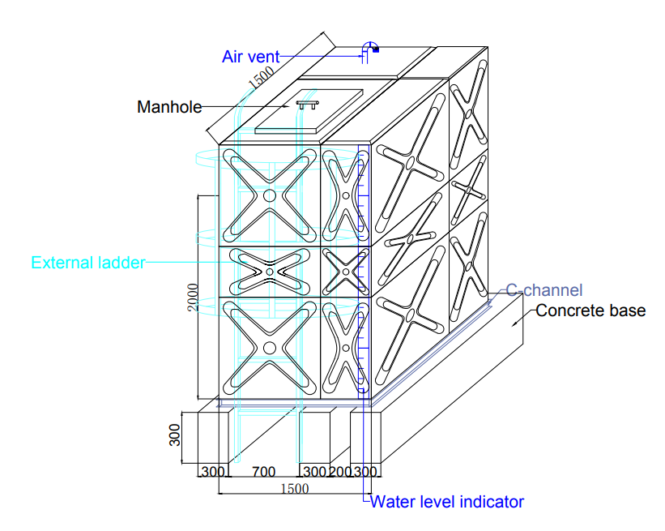 Air vent
1500
Manhole
External ladder
2000
C channel
Concrete base
300
300
700
300
200
300
1500
Water level indicator