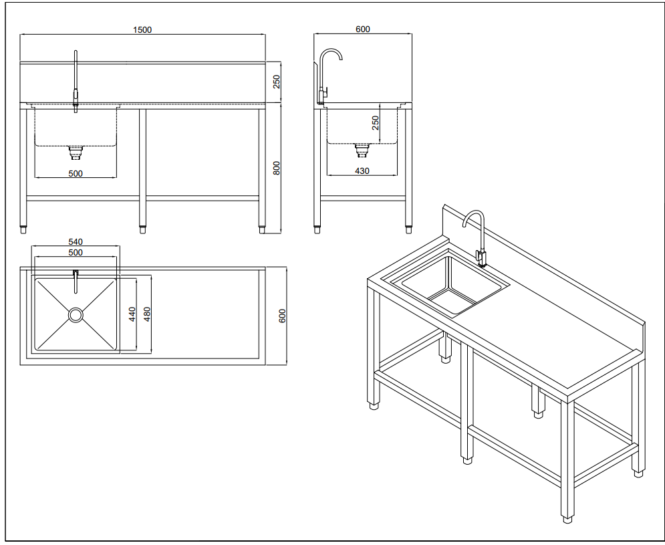 1500
250
500
800
600
250
430
540
500
440
480
600